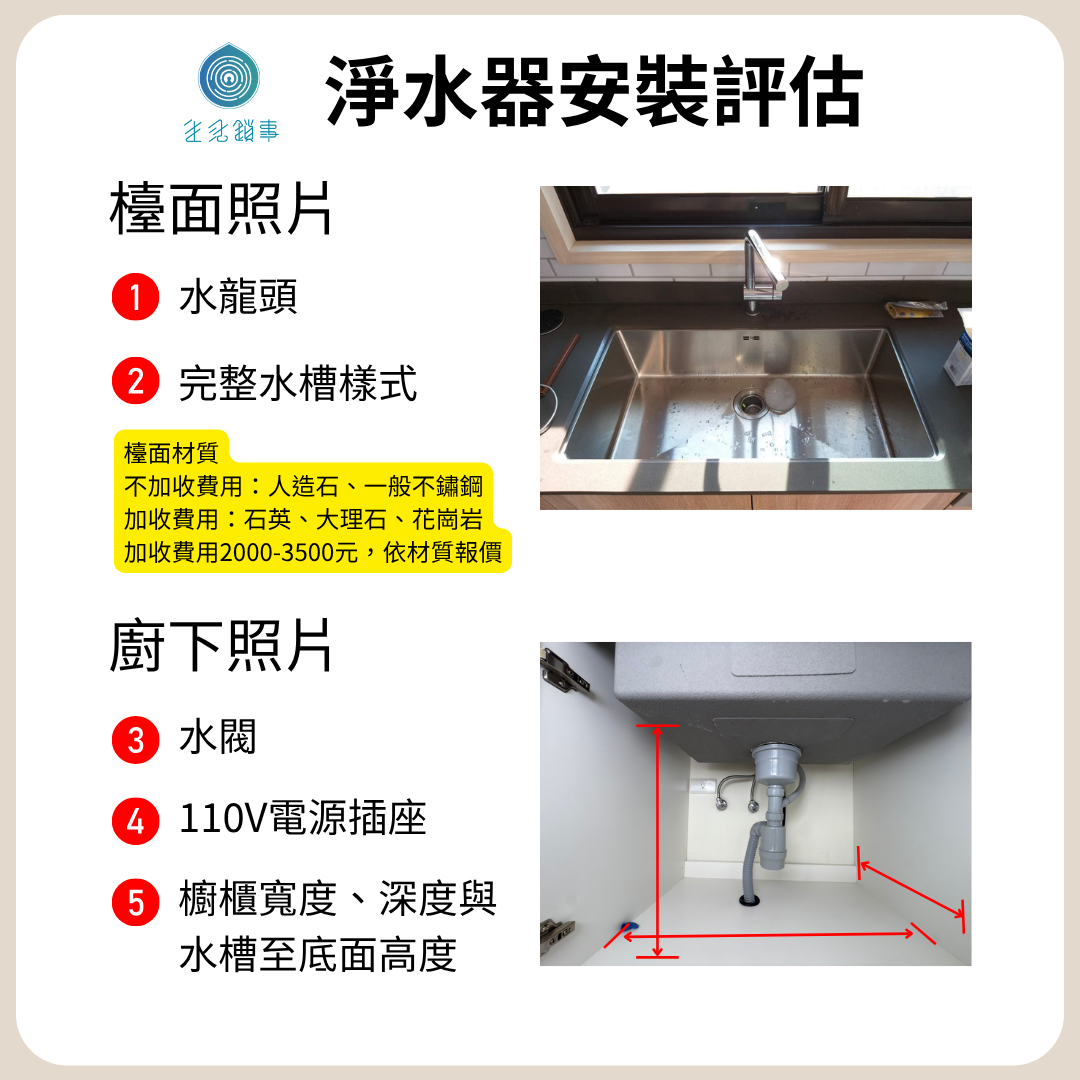 生活鎖事

淨水器安裝評估

檯面照片

1 水龍頭

2 完整水槽樣式

檯面材質
不加收費用：人造石、一般不鏽鋼
加收費用：石英、大理石、花崗岩
加收費用2000-3500元，依材質報價

廚下照片

3 水閥

4 110V電源插座

5 櫥櫃寬度、深度與水槽至底面高度